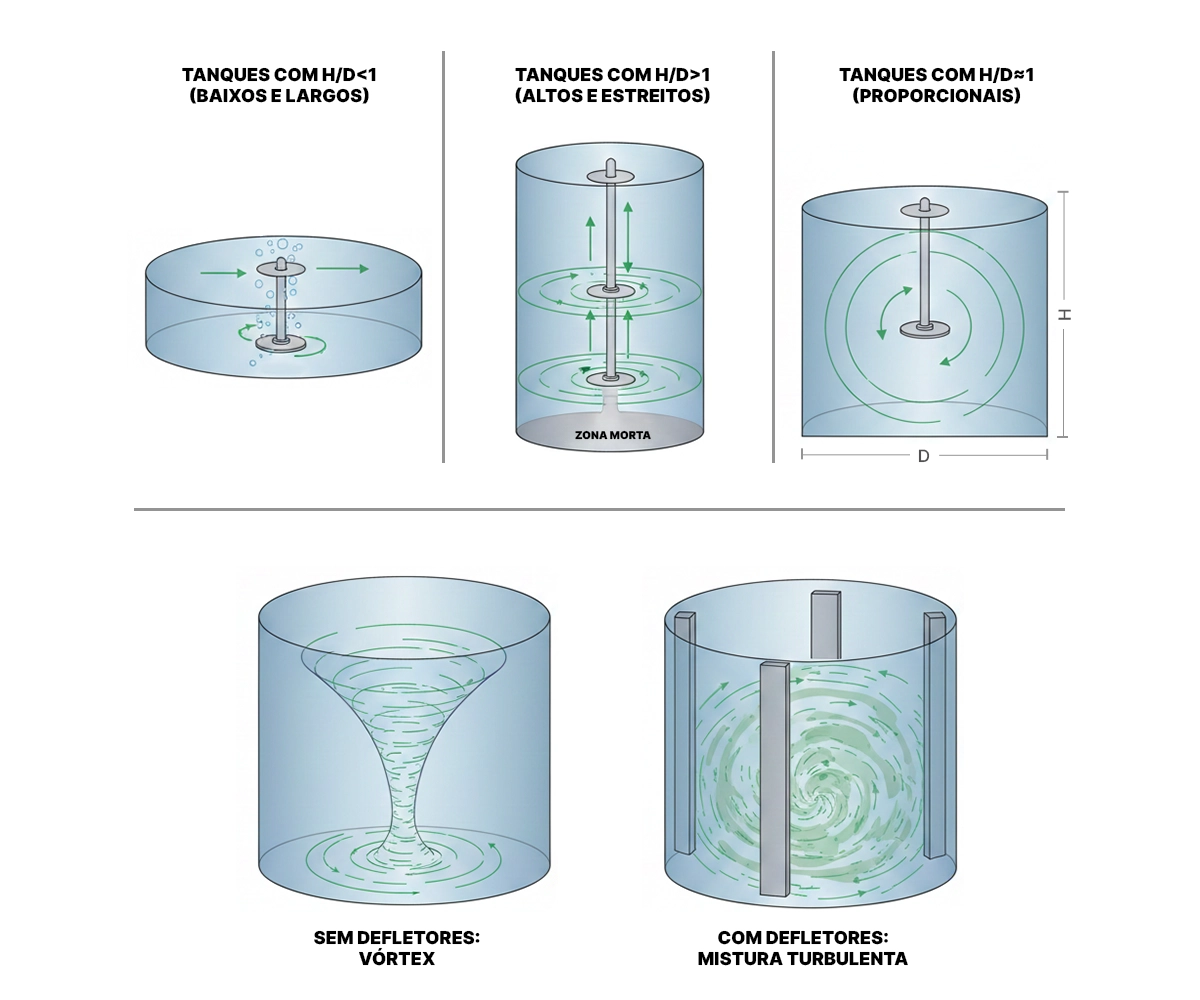 TANQUES COM H/D<1
(BAIXOS E LARGOS)

TANQUES COM H/D>1
(ALTOS E ESTREITOS)

ZONA MORTA

TANQUES COM H/D≈1
(PROPORCIONAIS)

H

D

SEM DEFLETORES:
VÓRTEX

COM DEFLETORES:
MISTURA TURBULENTA